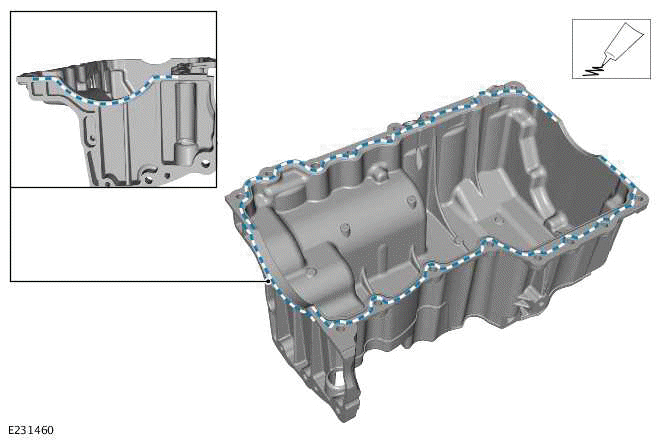 E231460